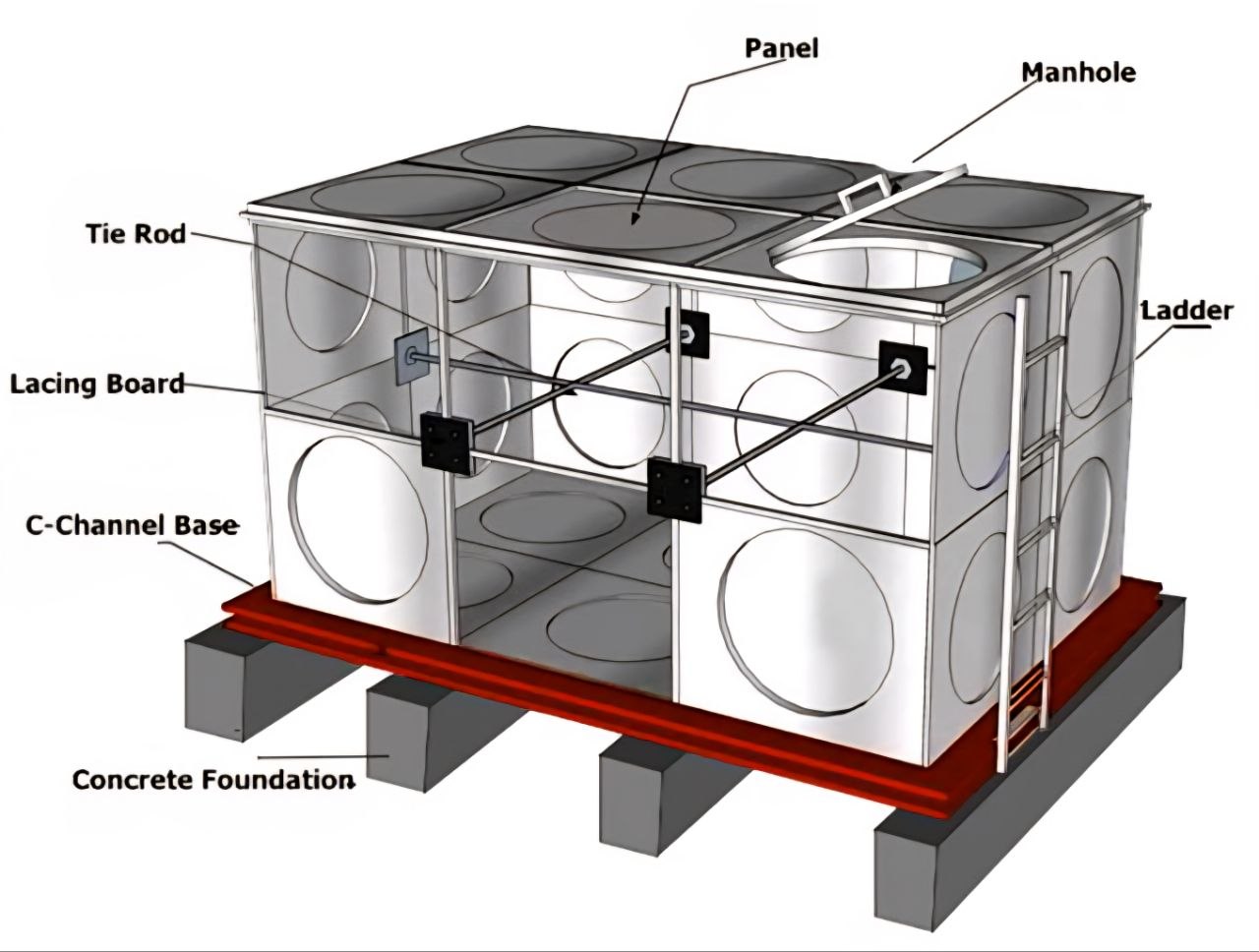 Panel

Manhole

Tie Rod

Ladder

Lacing Board

C-Channel Base

Concrete Foundation